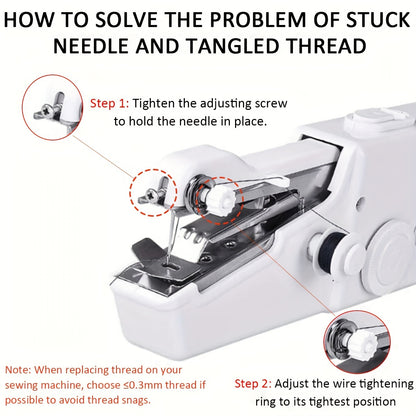 HOW TO SOLVE THE PROBLEM OF STUCK NEEDLE AND TANGLED THREAD

Step 1: Tighten the adjusting screw to hold the needle in place.

Note: When replacing thread on your sewing machine, choose ≤0.3mm thread if possible to avoid thread snags.

Step 2: Adjust the wire tightening ring to its tightest position